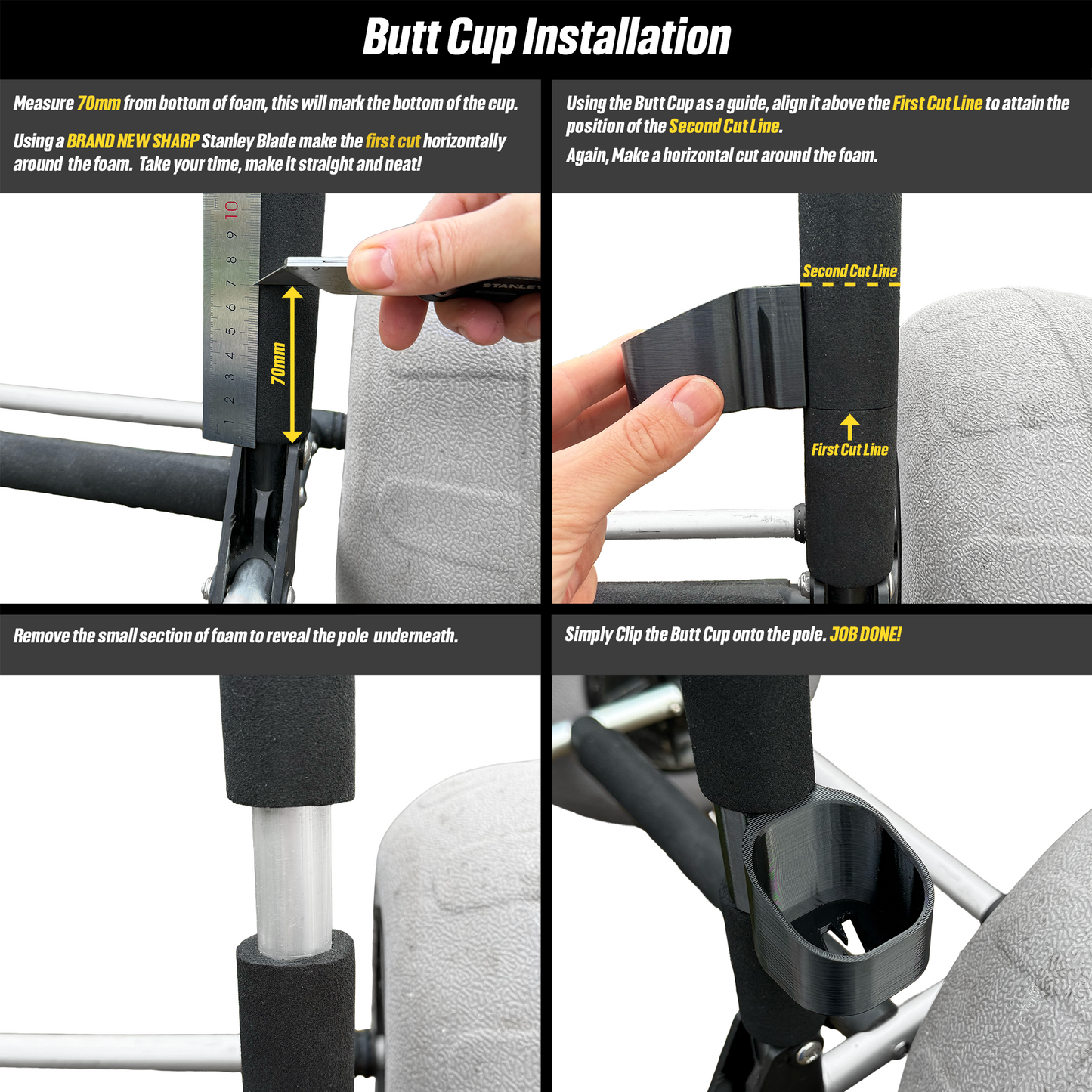 Butt Cup Installation

Measure 70mm from bottom of foam, this will mark the bottom of the cup.

Using a BRAND NEW SHARP Stanley Blade make the first cut horizontally around the foam. Take your time, make it straight and neat!

10 9 8 7 6 5 4 3 2 1

70mm

STANLEY

Using the Butt Cup as a guide, align it above the First Cut Line to attain the position of the Second Cut Line.

Again, Make a horizontal cut around the foam.

Second Cut Line

First Cut Line

Remove the small section of foam to reveal the pole underneath.

Simply Clip the Butt Cup onto the pole. JOB DONE!